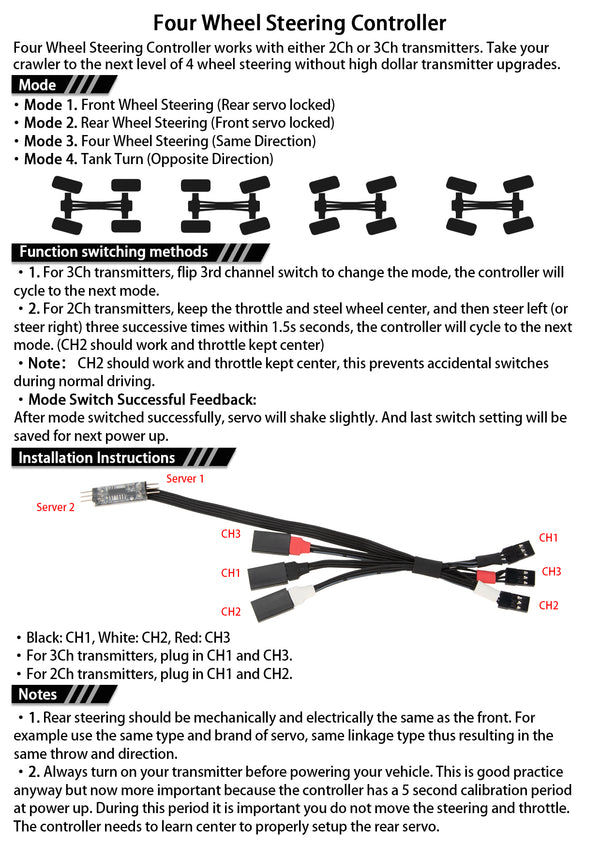 Four Wheel Steering Controller

Four Wheel Steering Controller works with either 2Ch or 3Ch transmitters. Take your crawler to the next level of 4 wheel steering without high dollar transmitter upgrades.

Mode

• Mode 1. Front Wheel Steering (Rear servo locked)
• Mode 2. Rear Wheel Steering (Front servo locked)
• Mode 3. Four Wheel Steering (Same Direction)
• Mode 4. Tank Turn (Opposite Direction)

Function switching methods

• 1. For 3Ch transmitters, flip 3rd channel switch to change the mode, the controller will cycle to the next mode.
• 2. For 2Ch transmitters, keep the throttle and steel wheel center, and then steer left (or steer right) three successive times within 1.5s seconds, the controller will cycle to the next mode. (CH2 should work and throttle kept center)
• Note: CH2 should work and throttle kept center, this prevents accidental switches during normal driving.
• Mode Switch Successful Feedback:
After mode switched successfully, servo will shake slightly. And last switch setting will be saved for next power up.

Installation Instructions

Server 1
Server 2
CH3
CH1
CH2
CH1
CH3
CH2

• Black: CH1, White: CH2, Red: CH3
• For 3Ch transmitters, plug in CH1 and CH3.
• For 2Ch transmitters, plug in CH1 and CH2.

Notes

• 1. Rear steering should be mechanically and electrically the same as the front. For example use the same type and brand of servo, same linkage type thus resulting in the same throw and direction.
• 2. Always turn on your transmitter before powering your vehicle. This is good practice anyway but now more important because the controller has a 5 second calibration period at power up. During this period it is important you do not move the steering and throttle. The controller needs to learn center to properly setup the rear servo.