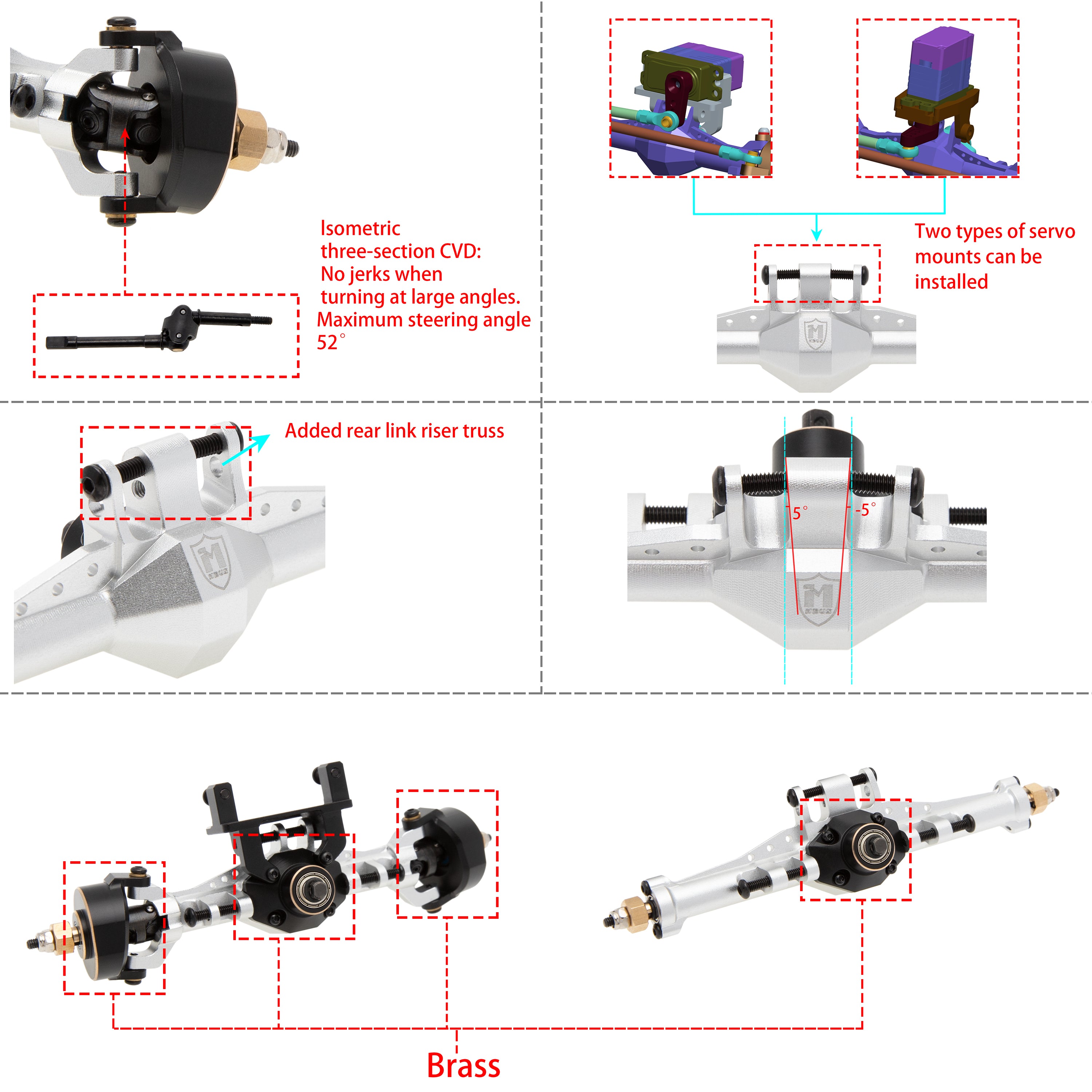 Isometric three-section CVD: No jerks when turning at large angles. Maximum steering angle 52°

Two types of servo mounts can be installed

Added rear link riser truss

5°

-5°

Brass