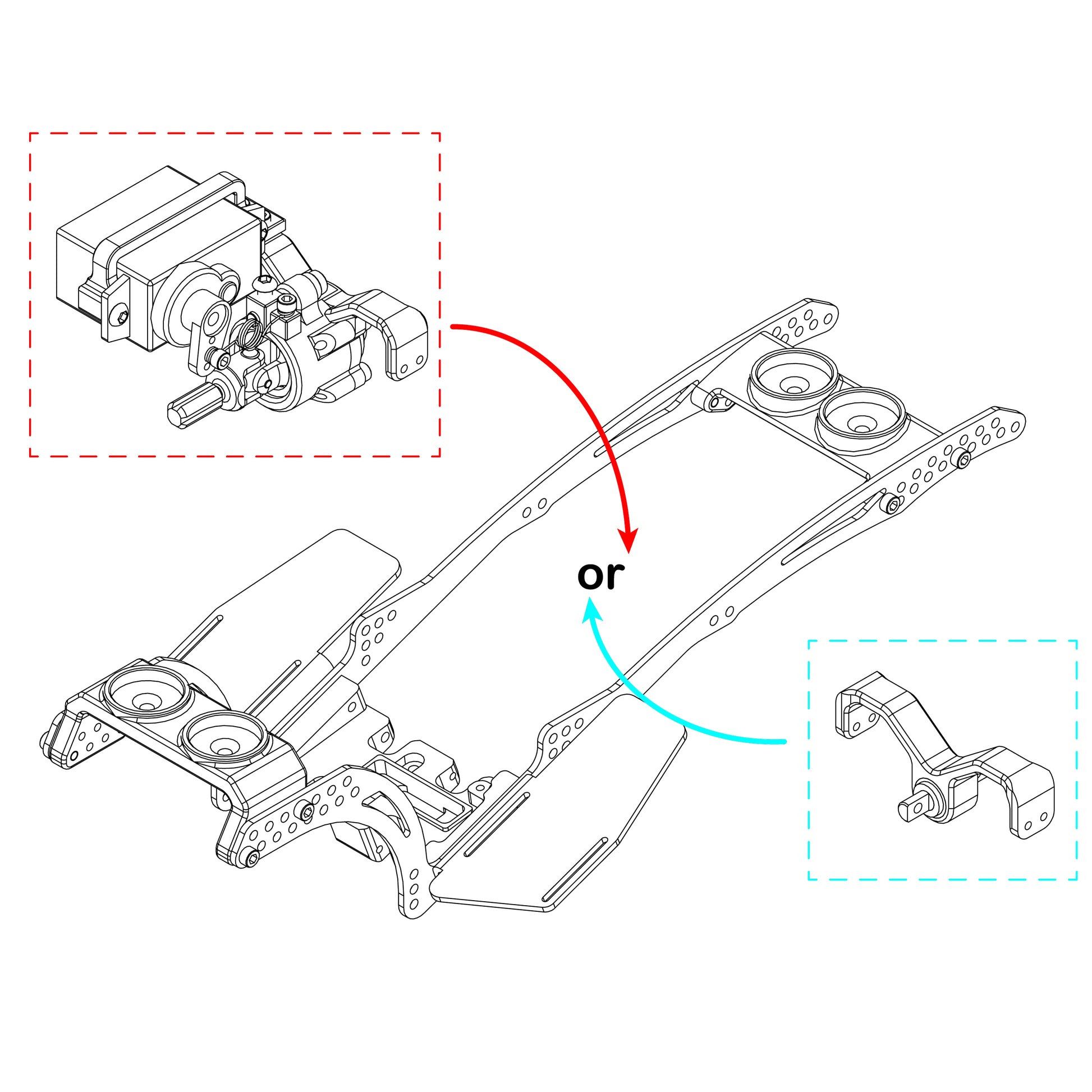 or