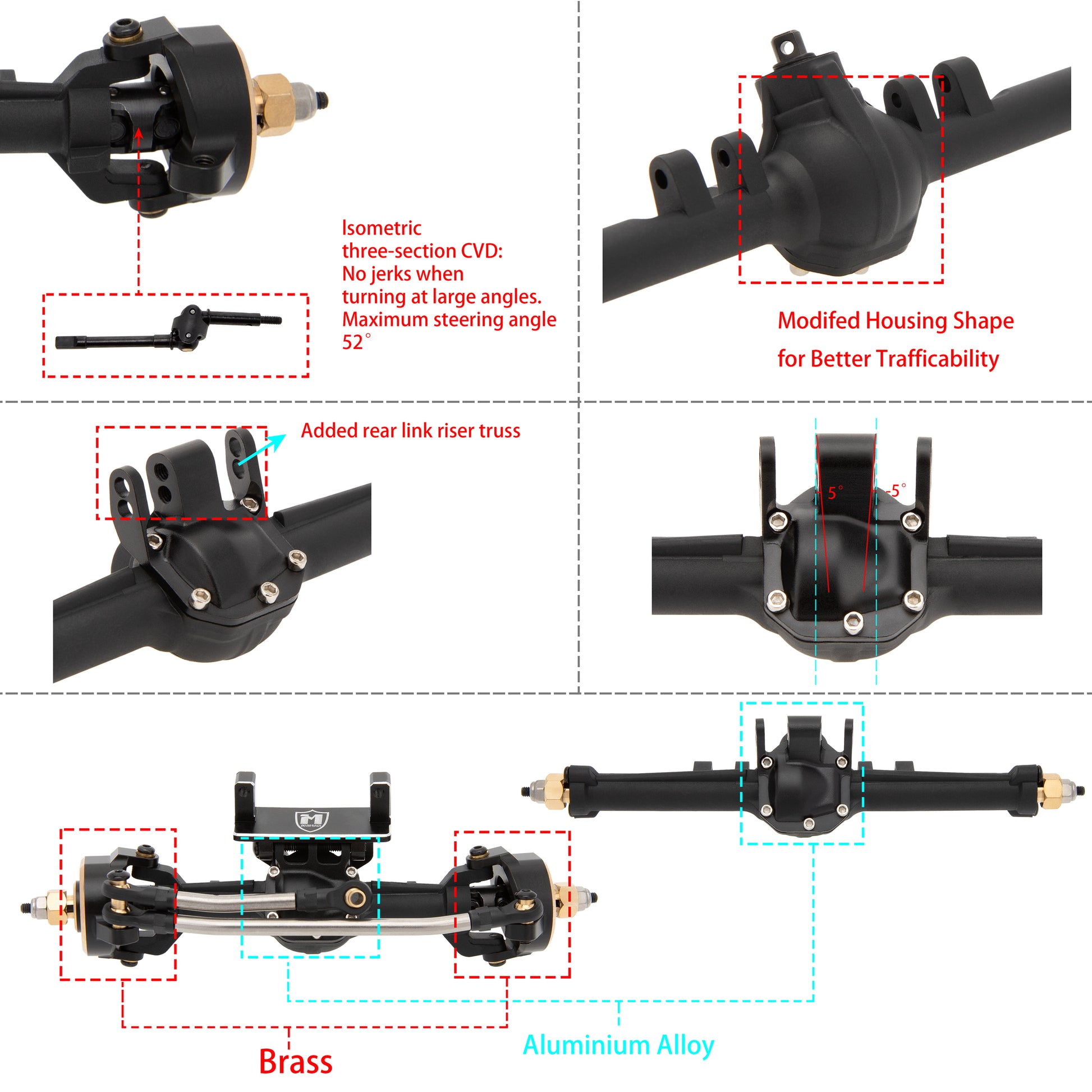 Isometric three-section CVD: No jerks when turning at large angles. Maximum steering angle 52°

Modifed Housing Shape for Better Trafficability

Added rear link riser truss

5°

-5°

Brass

Aluminium Alloy