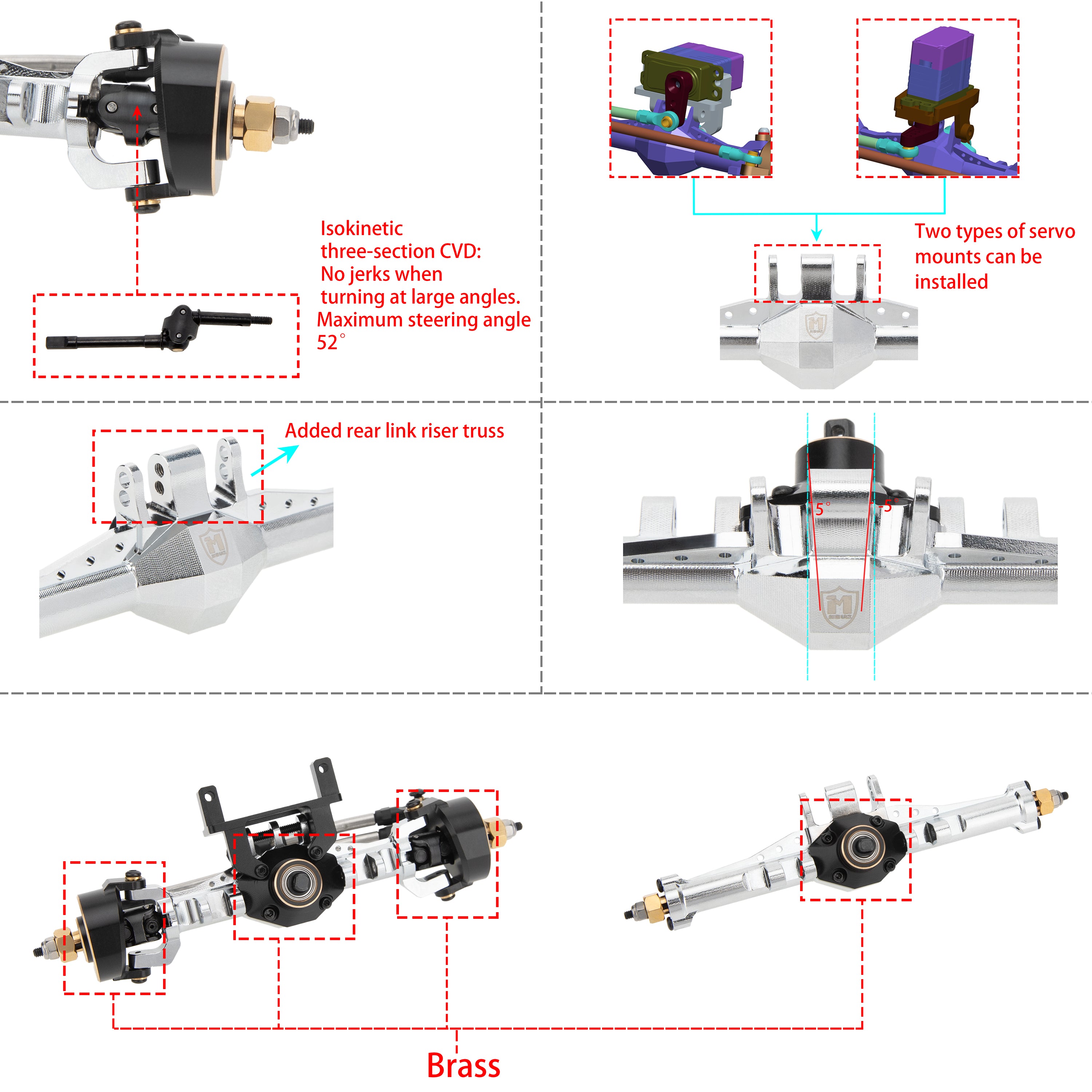 Isokinetic three-section CVD: No jerks when turning at large angles. Maximum steering angle 52°

Two types of servo mounts can be installed

Added rear link riser truss

5°

5°

Brass