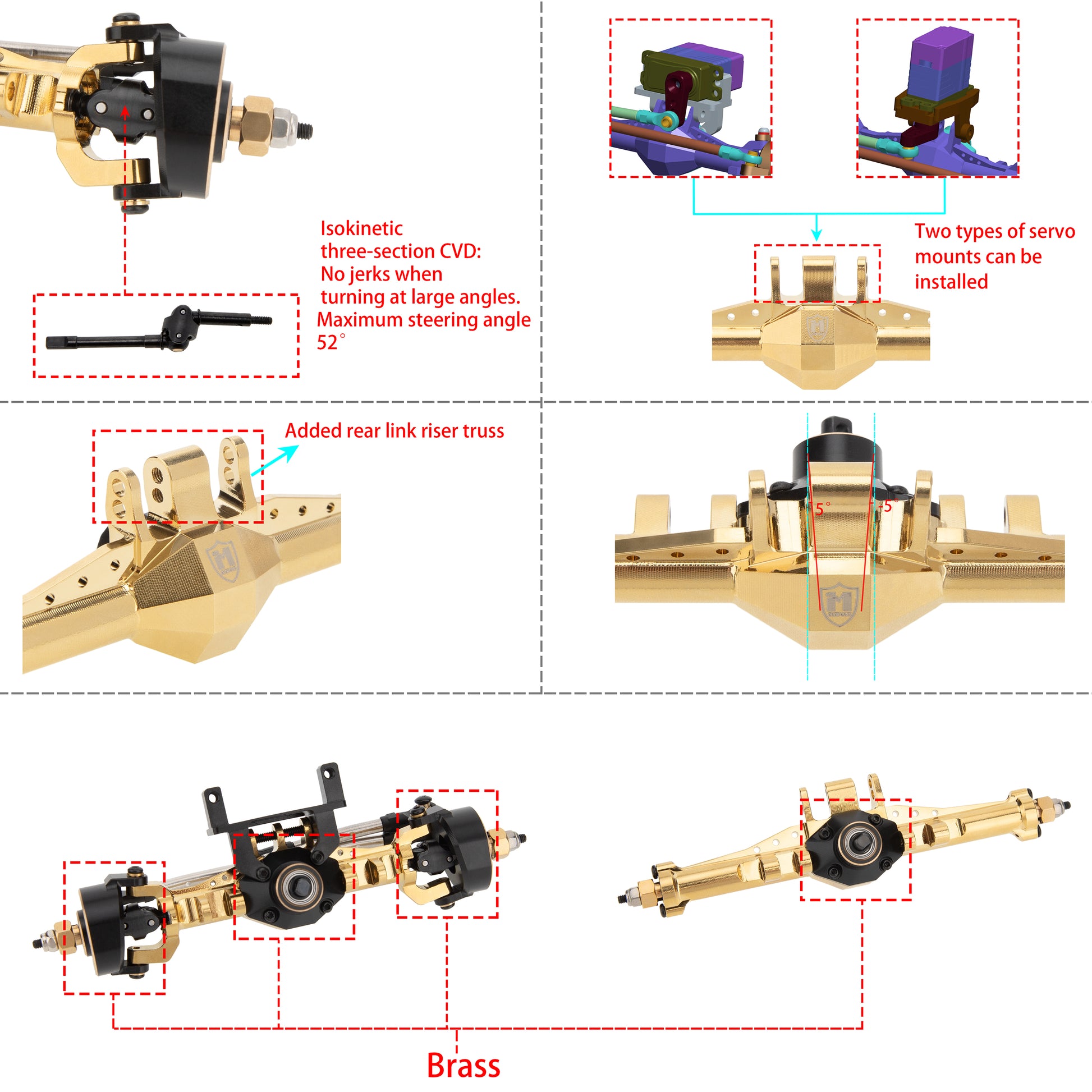 Isokinetic three-section CVD: No jerks when turning at large angles. Maximum steering angle 52°

Two types of servo mounts can be installed

Added rear link riser truss

5°

5°

Brass