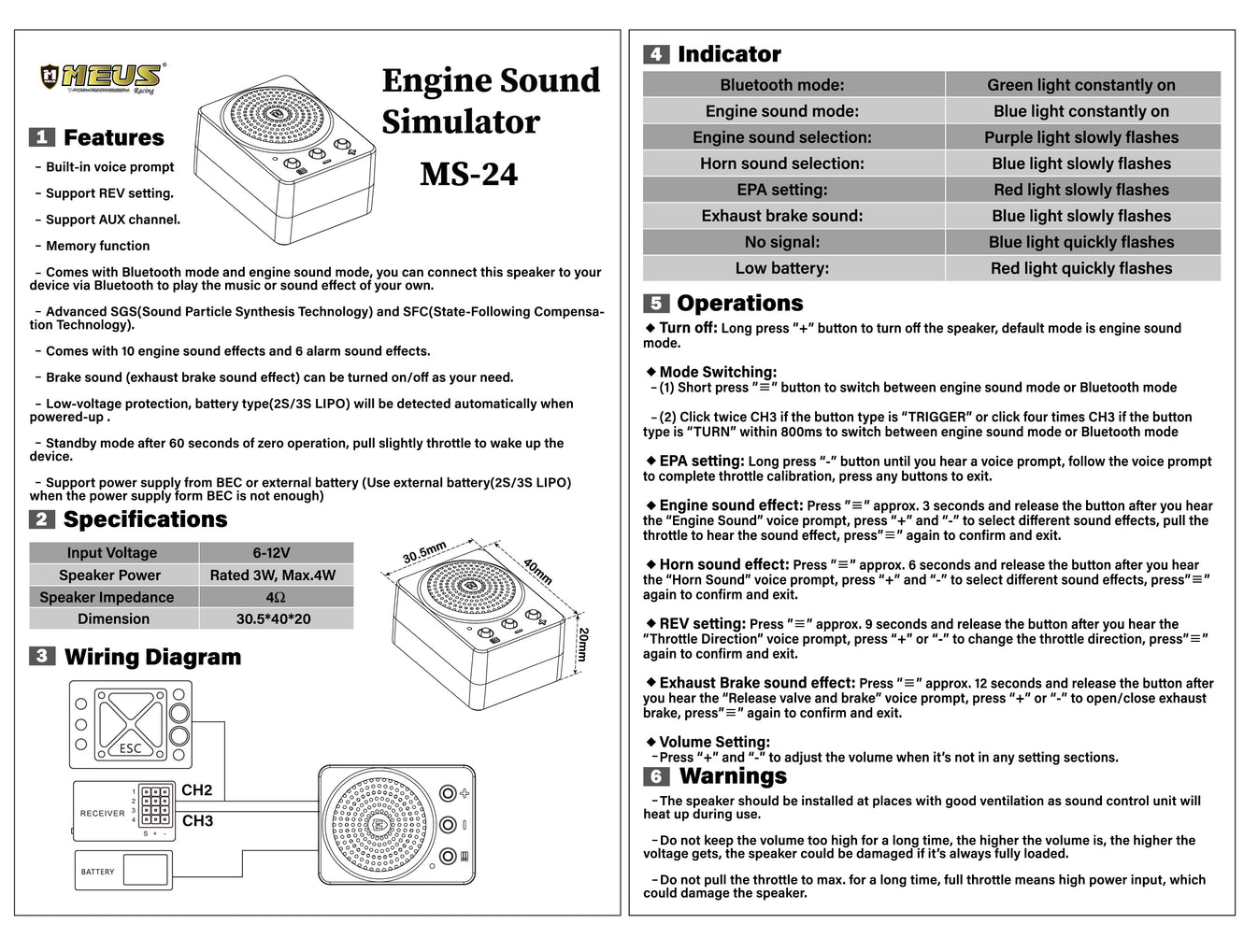 MEUS Racing

Engine Sound Simulator
MS-24

1 Features

– Built-in voice prompt

– Support REV setting.

– Support AUX channel.

– Memory function

– Comes with Bluetooth mode and engine sound mode, you can connect this speaker to your device via Bluetooth to play the music or sound effect of your own.

– Advanced SGS(Sound Particle Synthesis Technology) and SFC(State-Following Compensation Technology).

– Comes with 10 engine sound effects and 6 alarm sound effects.

– Brake sound (exhaust brake sound effect) can be turned on/off as your need.

– Low-voltage protection, battery type(2S/3S LIPO) will be detected automatically when powered-up .

– Standby mode after 60 seconds of zero operation, pull slightly throttle to wake up the device.

– Support power supply from BEC or external battery (Use external battery(2S/3S LIPO) when the power supply form BEC is not enough)

2 Specifications

| Input Voltage | 6-12V |
|---|---|
| Speaker Power | Rated 3W, Max.4W |
| Speaker Impedance | 4Ω |
| Dimension | 30.5*40*20 |

30.5mm
40mm
20mm

3 Wiring Diagram

ESC
RECEIVER
1 2 3 4
S + -
CH2
CH3
BATTERY

4 Indicator

| Bluetooth mode: | Green light constantly on |
|---|---|
| Engine sound mode: | Blue light constantly on |
| Engine sound selection: | Purple light slowly flashes |
| Horn sound selection: | Blue light slowly flashes |
| EPA setting: | Red light slowly flashes |
| Exhaust brake sound: | Blue light slowly flashes |
| No signal: | Blue light quickly flashes |
| Low battery: | Red light quickly flashes |

5 Operations

◆ Turn off: Long press "+" button to turn off the speaker, default mode is engine sound mode.

◆ Mode Switching:
–(1) Short press "≡" button to switch between engine sound mode or Bluetooth mode

–(2) Click twice CH3 if the button type is "TRIGGER" or click four times CH3 if the button type is "TURN" within 800ms to switch between engine sound mode or Bluetooth mode

◆ EPA setting: Long press "-" button until you hear a voice prompt, follow the voice prompt to complete throttle calibration, press any buttons to exit.

◆ Engine sound effect: Press "≡" approx. 3 seconds and release the button after you hear the "Engine Sound" voice prompt, press "+" and "-" to select different sound effects, pull the throttle to hear the sound effect, press"≡" again to confirm and exit.

◆ Horn sound effect: Press "≡" approx. 6 seconds and release the button after you hear the "Horn Sound" voice prompt, press "+" and "-" to select different sound effects, press"≡" again to confirm and exit.

◆ REV setting: Press "≡" approx. 9 seconds and release the button after you hear the "Throttle Direction" voice prompt, press "+" or "-" to change the throttle direction, press"≡" again to confirm and exit.

◆ Exhaust Brake sound effect: Press "≡" approx. 12 seconds and release the button after you hear the "Release valve and brake" voice prompt, press "+" or "-" to open/close exhaust brake, press"≡" again to confirm and exit.

◆ Volume Setting:
–Press "+" and "-" to adjust the volume when it's not in any setting sections.

6 Warnings

–The speaker should be installed at places with good ventilation as sound control unit will heat up during use.

–Do not keep the volume too high for a long time, the higher the volume is, the higher the voltage gets, the speaker could be damaged if it's always fully loaded.

–Do not pull the throttle to max. for a long time, full throttle means high power input, which could damage the speaker.