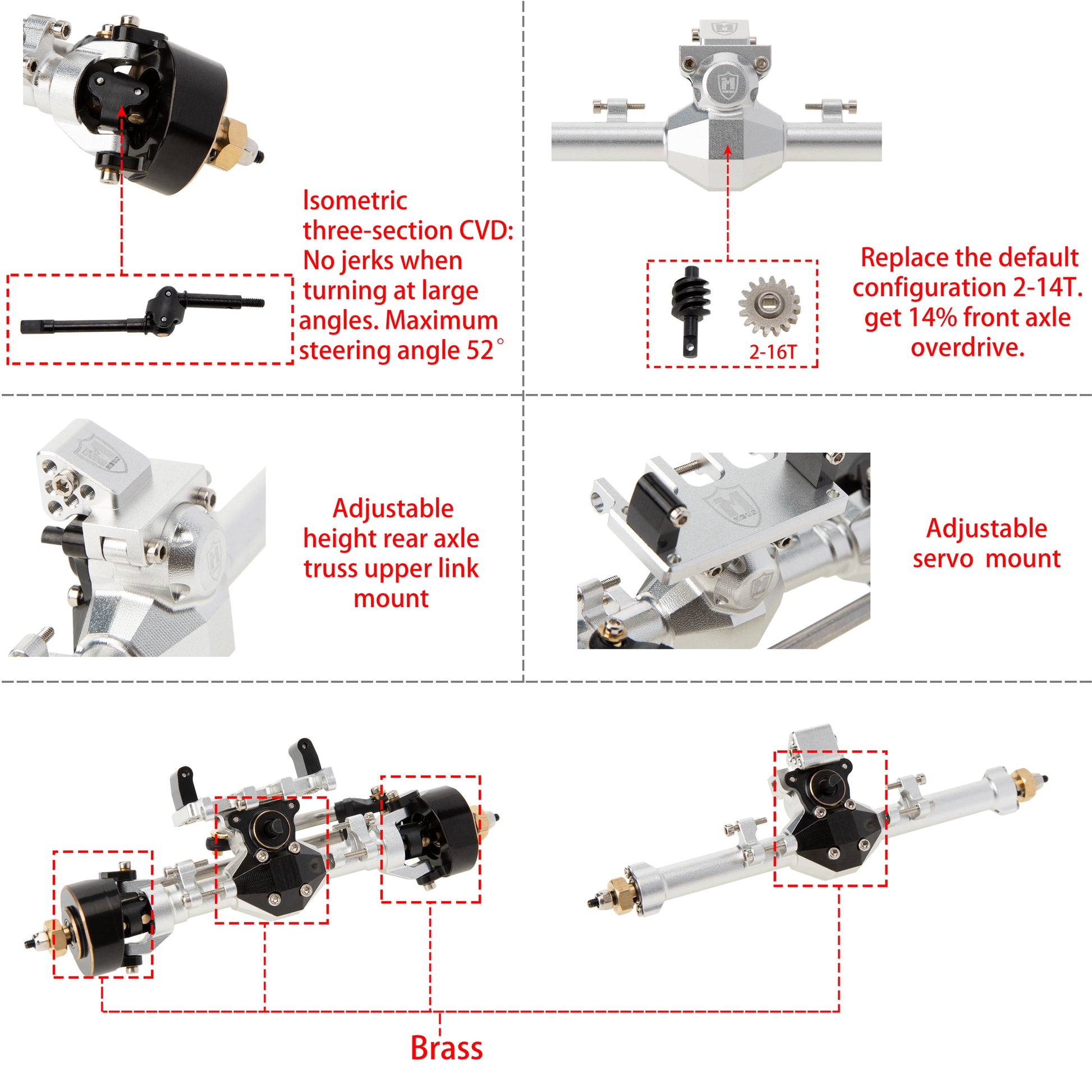 Isometric three-section CVD: No jerks when turning at large angles. Maximum steering angle 52°

2-16T

Replace the default configuration 2-14T. get 14% front axle overdrive.

Adjustable height rear axle truss upper link mount

Adjustable servo mount

Brass